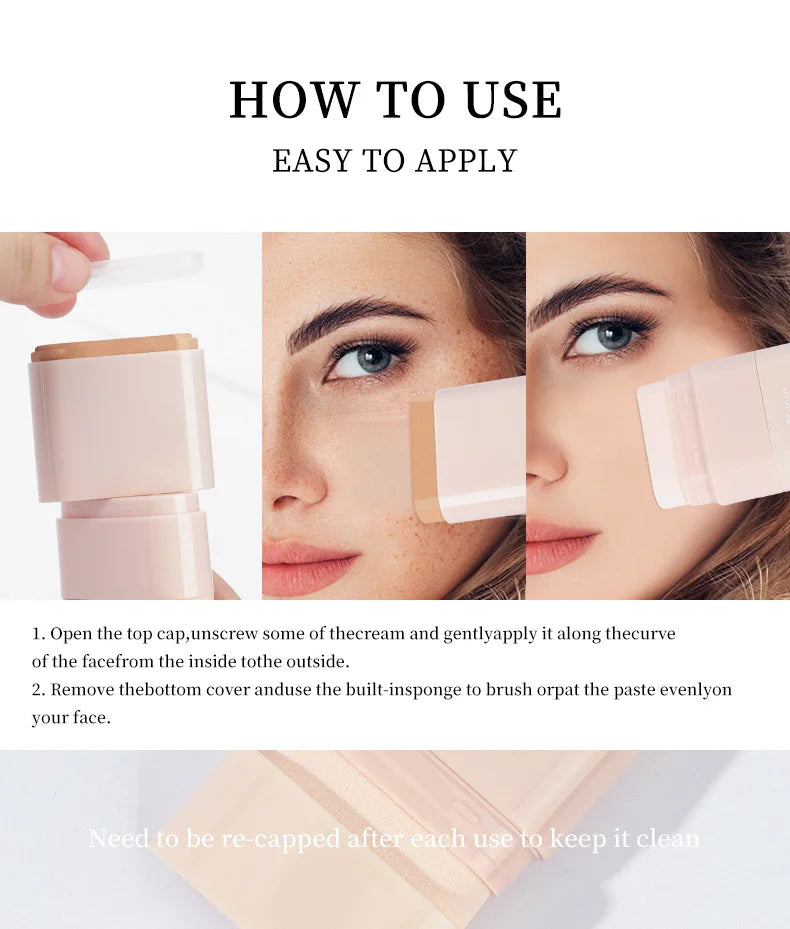 HOW TO USE
EASY TO APPLY

1. Open the top cap,unscrew some of thecream and gentlyapply it along thecurve of the facefrom the inside tothe outside.
2. Remove thebottom cover anduse the built-insponge to brush orpat the paste evenlyon your face.

Need to be re-capped after each use to keep it clean