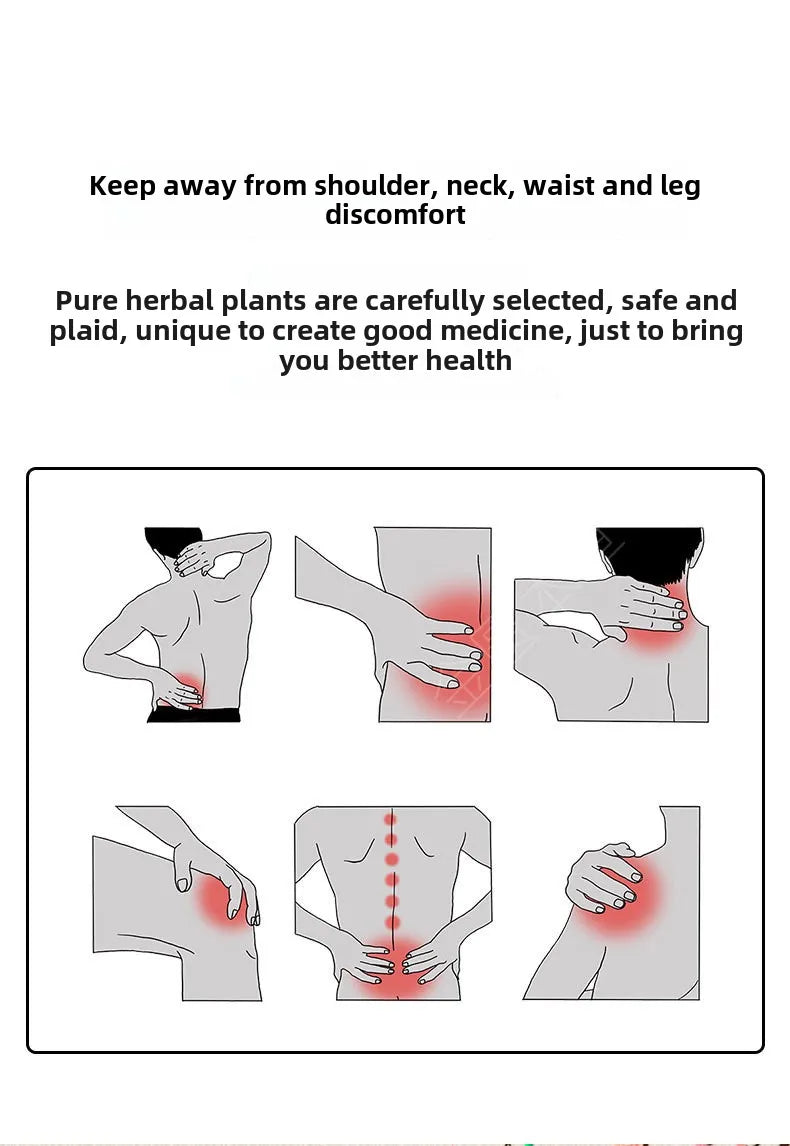 Keep away from shoulder, neck, waist and leg discomfort

Pure herbal plants are carefully selected, safe and plaid, unique to create good medicine, just to bring you better health