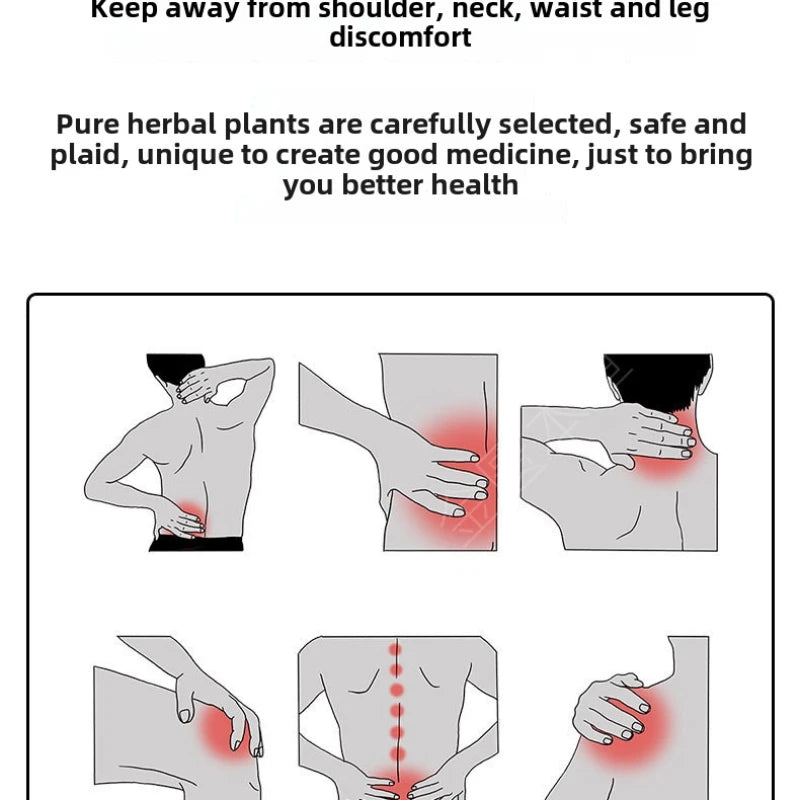 Keep away from shoulder, neck, waist and leg discomfort

Pure herbal plants are carefully selected, safe and plaid, unique to create good medicine, just to bring you better health